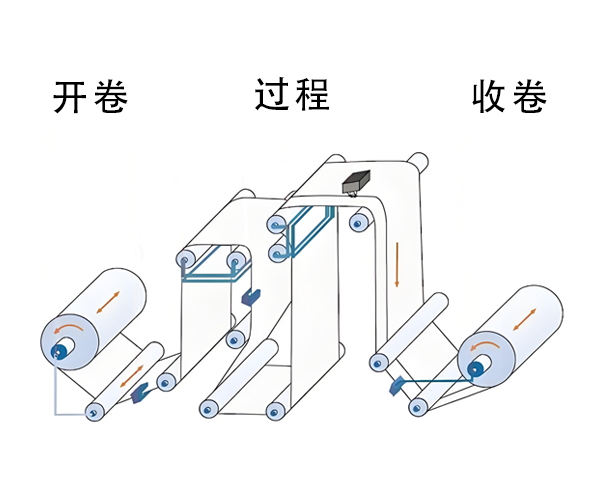 开卷 过程 收卷